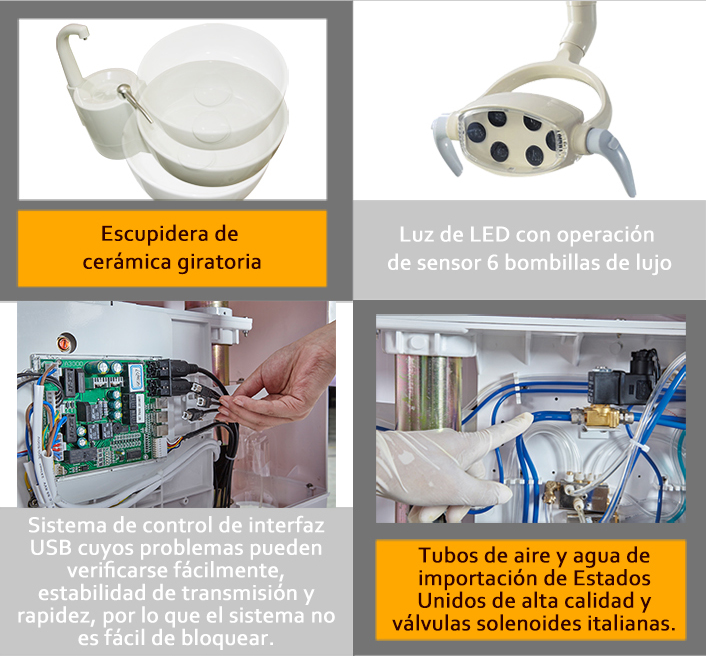 Escupidera de cerámica giratoria

Luz de LED con operación de sensor 6 bombillas de lujo

Sistema de control de interfaz USB cuyos problemas pueden verificarse fácilmente, estabilidad de transmisión y rapidez, por lo que el sistema no es fácil de bloquear.

Tubos de aire y agua de importación de Estados Unidos de alta calidad y válvulas solenoides italianas.